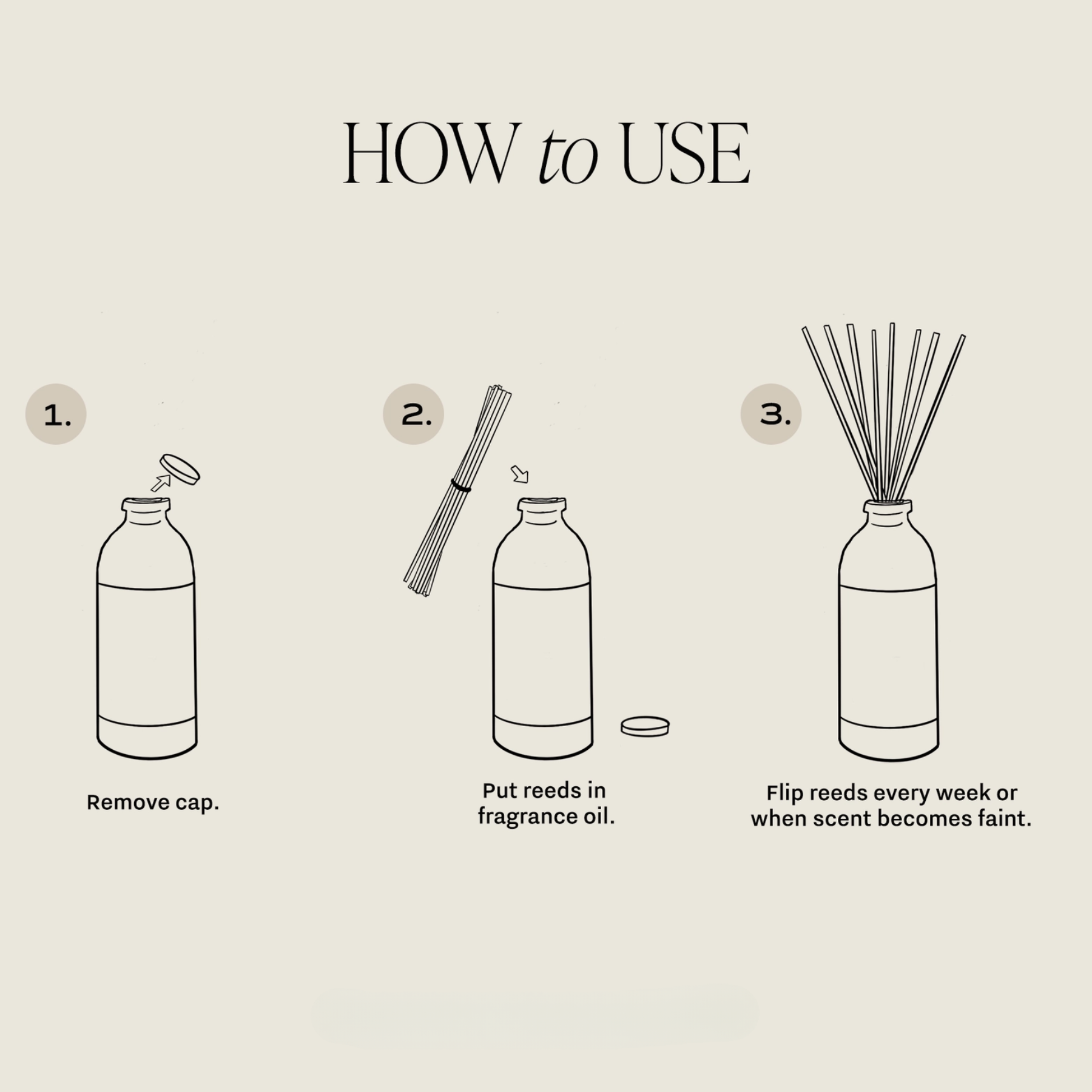 HOW to USE

1.

Remove cap.

2.

Put reeds in fragrance oil.

3.

Flip reeds every week or when scent becomes faint.